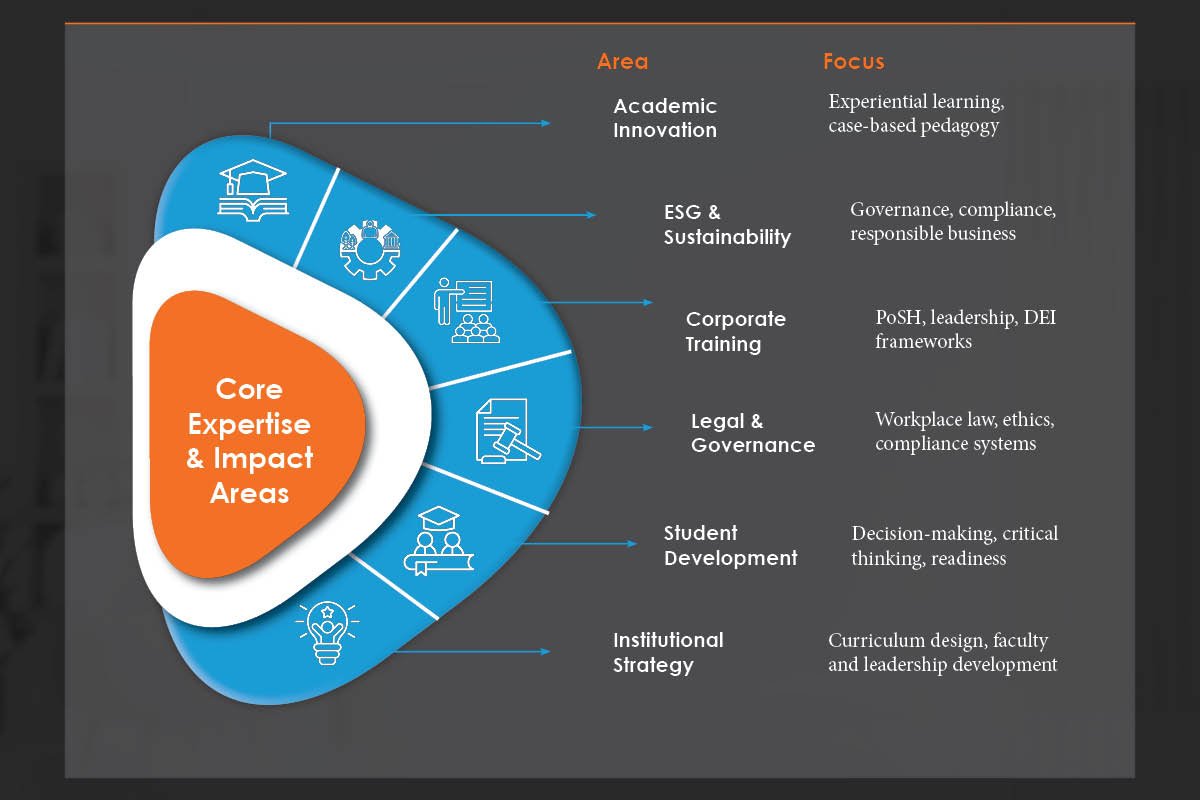 Core Expertise & Impact Areas

| Area | Focus |
|---|---|
| Academic Innovation | Experiential learning, case-based pedagogy |
| ESG & Sustainability | Governance, compliance, responsible business |
| Corporate Training | PoSH, leadership, DEI frameworks |
| Legal & Governance | Workplace law, ethics, compliance systems |
| Student Development | Decision-making, critical thinking, readiness |
| Institutional Strategy | Curriculum design, faculty and leadership development |