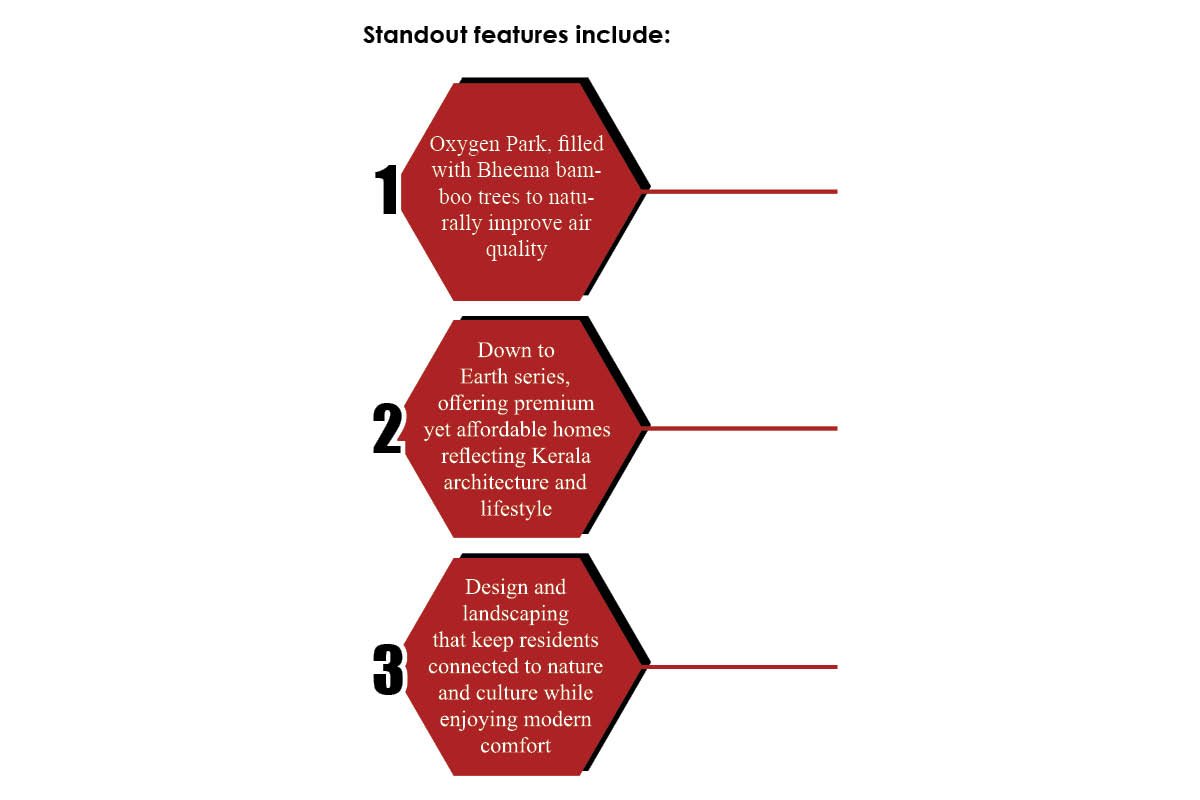 Standout features include:

1

Oxygen Park, filled with Bheema bamboo trees to naturally improve air quality

2

Down to Earth series, offering premium yet affordable homes reflecting Kerala architecture and lifestyle

3

Design and landscaping that keep residents connected to nature and culture while enjoying modern comfort