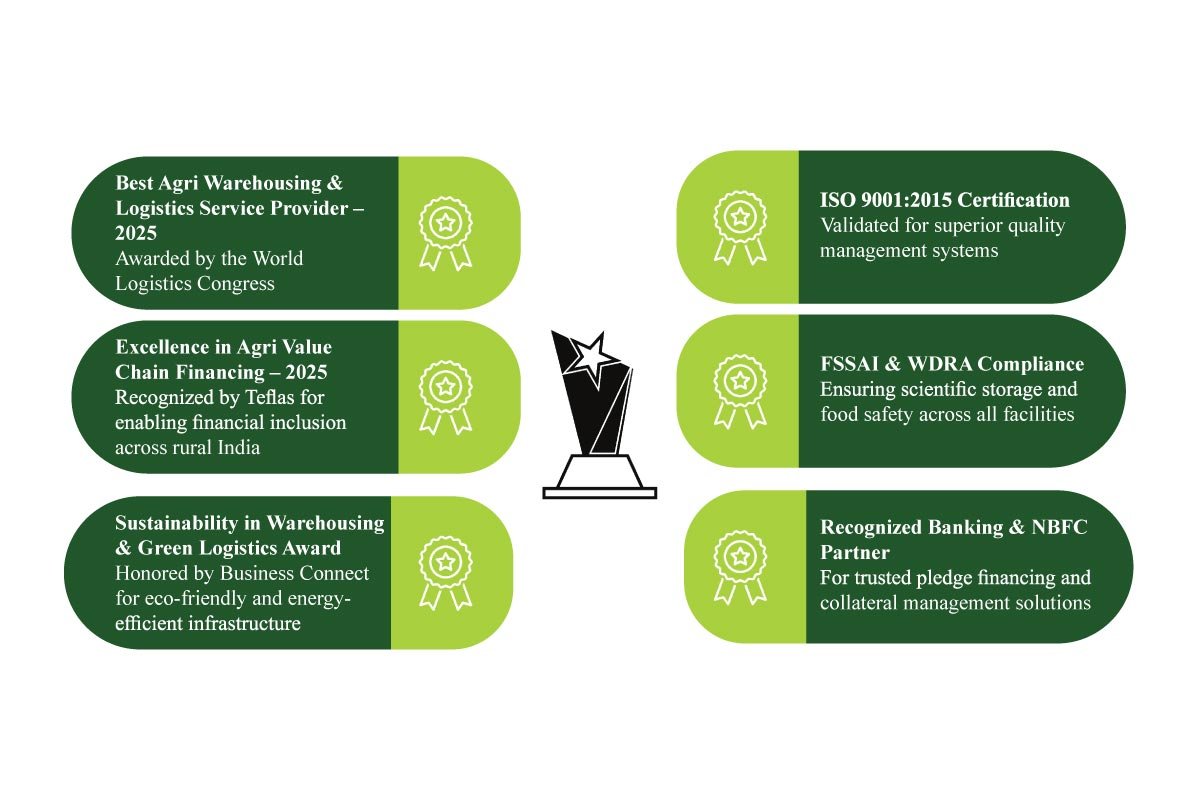 Best Agri Warehousing & Logistics Service Provider – 2025
Awarded by the World Logistics Congress

Excellence in Agri Value Chain Financing – 2025
Recognized by Teflas for enabling financial inclusion across rural India

Sustainability in Warehousing & Green Logistics Award
Honored by Business Connect for eco-friendly and energy-efficient infrastructure

ISO 9001:2015 Certification
Validated for superior quality management systems

FSSAI & WDRA Compliance
Ensuring scientific storage and food safety across all facilities

Recognized Banking & NBFC Partner
For trusted pledge financing and collateral management solutions